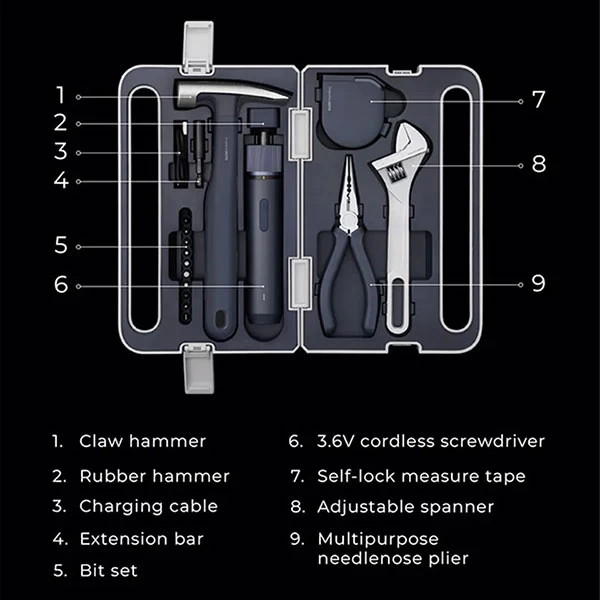 1
2
3
4
5
6
7
8
9

1. Claw hammer
2. Rubber hammer
3. Charging cable
4. Extension bar
5. Bit set

6. 3.6V cordless screwdriver
7. Self-lock measure tape
8. Adjustable spanner
9. Multipurpose needlenose plier