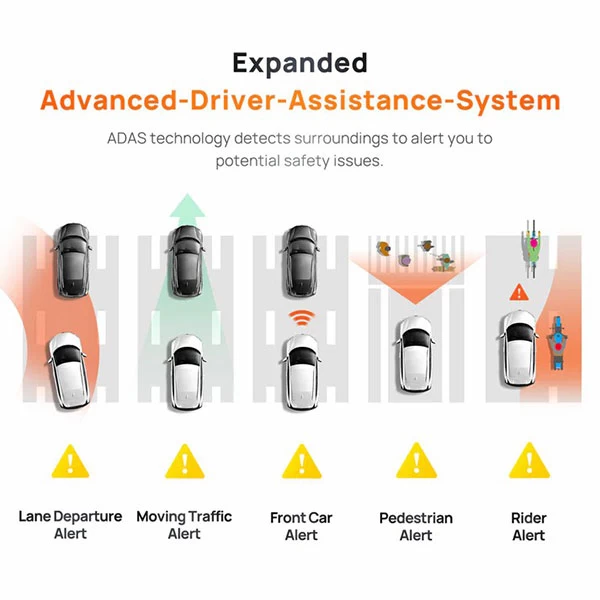 Expanded
Advanced-Driver-Assistance-System

ADAS technology detects surroundings to alert you to potential safety issues.

Lane Departure Alert

Moving Traffic Alert

Front Car Alert

Pedestrian Alert

Rider Alert