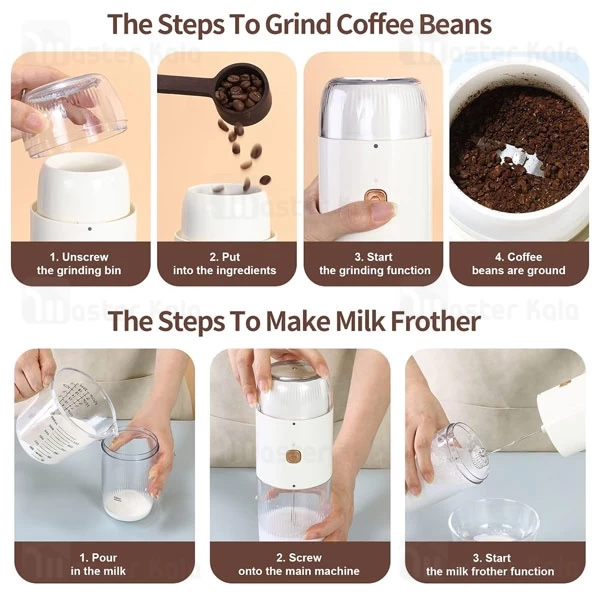 The Steps To Grind Coffee Beans

Master Kala

1. Unscrew the grinding bin

2. Put into the ingredients

3. Start the grinding function

4. Coffee beans are ground

The Steps To Make Milk Frother

1. Pour in the milk

2. Screw onto the main machine

3. Start the milk frother function