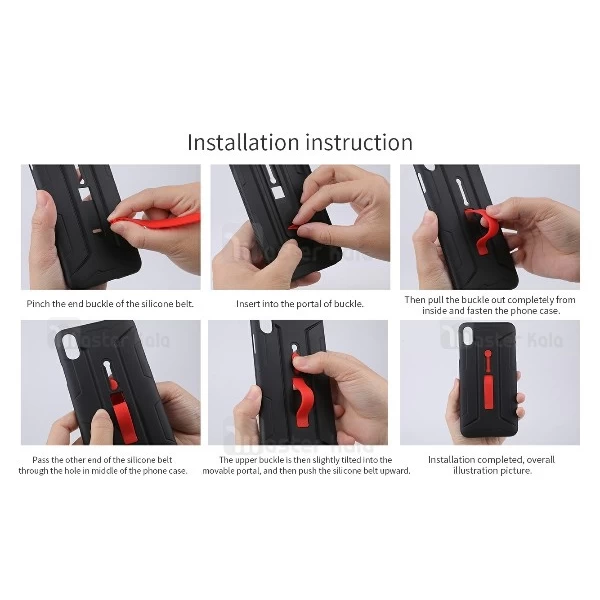 Installation instruction

Pinch the end buckle of the silicone belt.

Insert into the portal of buckle.

Then pull the buckle out completely from inside and fasten the phone case.

Pass the other end of the silicone belt through the hole in middle of the phone case.

The upper buckle is then slightly tilted into the movable portal, and then push the silicone belt upward.

Installation completed, overall illustration picture.

Master Kala