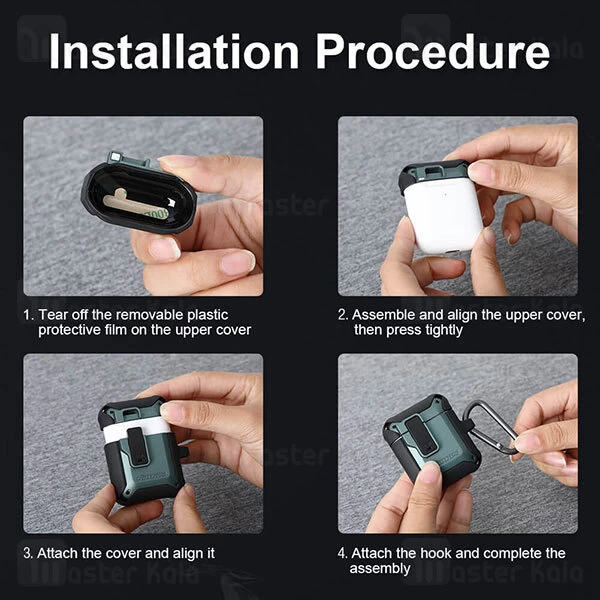 Installation Procedure

1. Tear off the removable plastic protective film on the upper cover

2. Assemble and align the upper cover, then press tightly

3. Attach the cover and align it

4. Attach the hook and complete the assembly

Master Kala