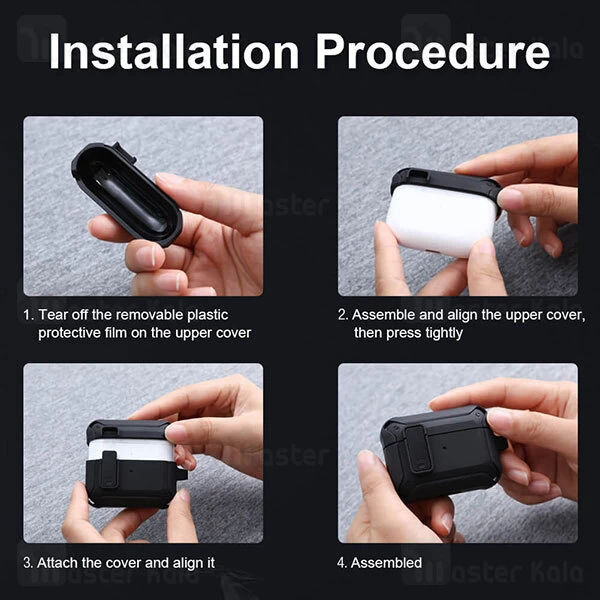 Installation Procedure

1. Tear off the removable plastic protective film on the upper cover

2. Assemble and align the upper cover, then press tightly

3. Attach the cover and align it

4. Assembled

Master Kala