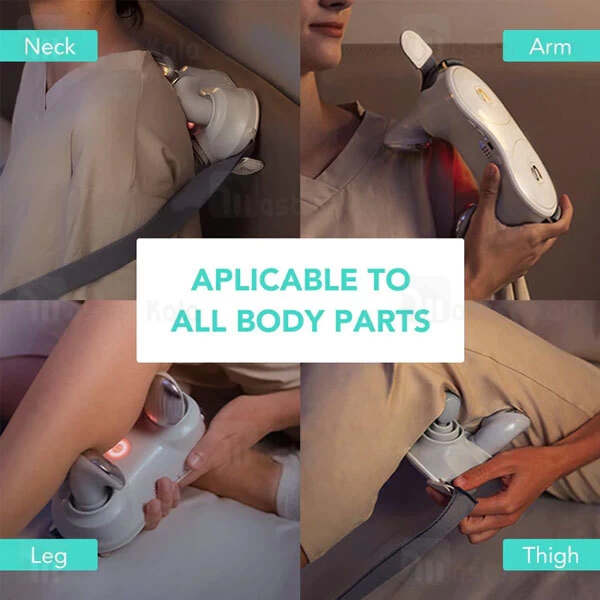 Neck

Arm

APLICABLE TO
ALL BODY PARTS

Leg

Thigh