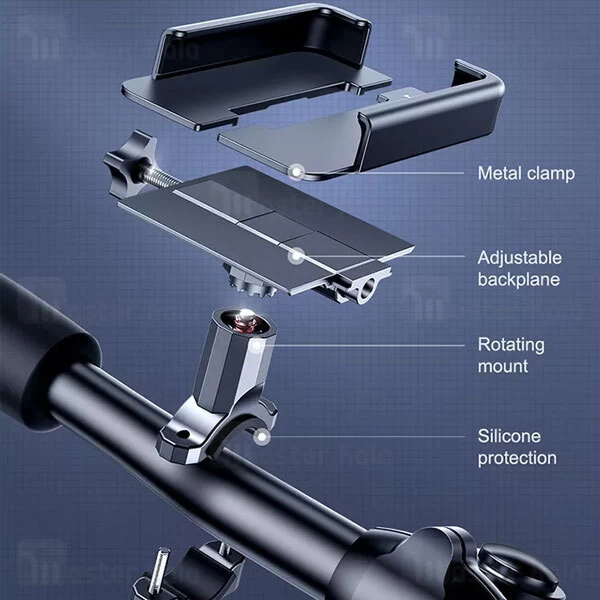 Metal clamp

Adjustable backplane

Rotating mount

Silicone protection