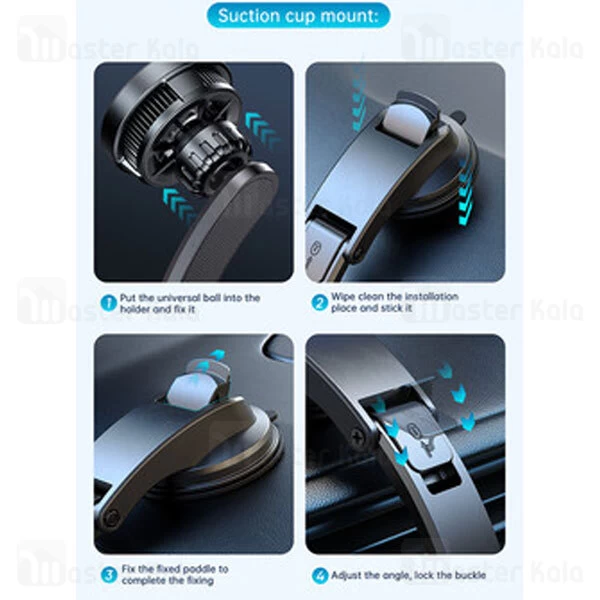 Suction cup mount:

Master Kala

Master Kala

1 Put the universal ball into the holder and fix it

2 Wipe clean the installation place and stick it

Master Kala

Master Kala

3 Fix the fixed paddle to complete the fixing

4 Adjust the angle, lock the buckle

Master Kala

Master Kala