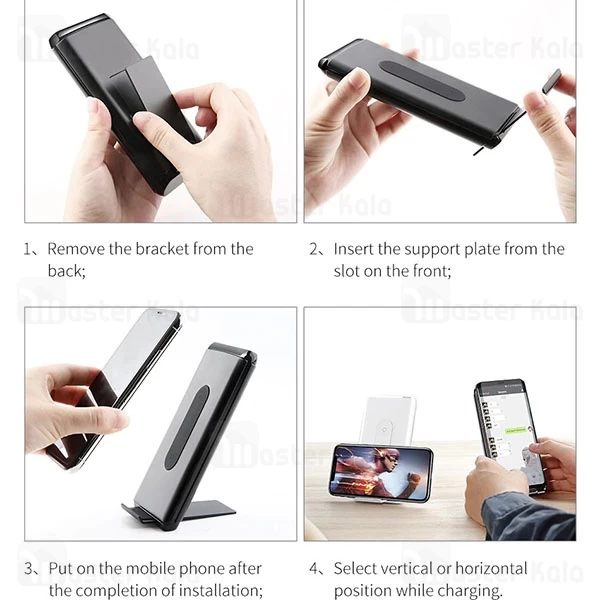 Master Kala

Master Kala

1、Remove the bracket from the back;

2、Insert the support plate from the slot on the front;

Master Kala

Master Kala

3、Put on the mobile phone after the completion of installation;

4、Select vertical or horizontal position while charging.