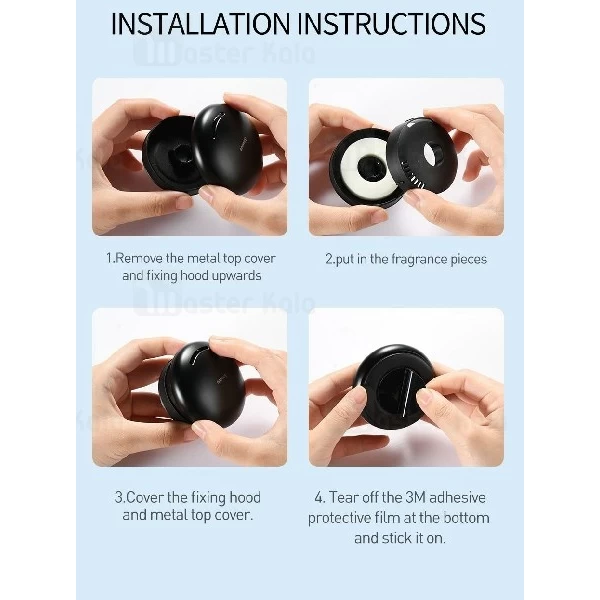 INSTALLATION INSTRUCTIONS

Master Kala

1.Remove the metal top cover and fixing hood upwards

2.put in the fragrance pieces

Master Kala

3.Cover the fixing hood and metal top cover.

4. Tear off the 3M adhesive protective film at the bottom and stick it on.