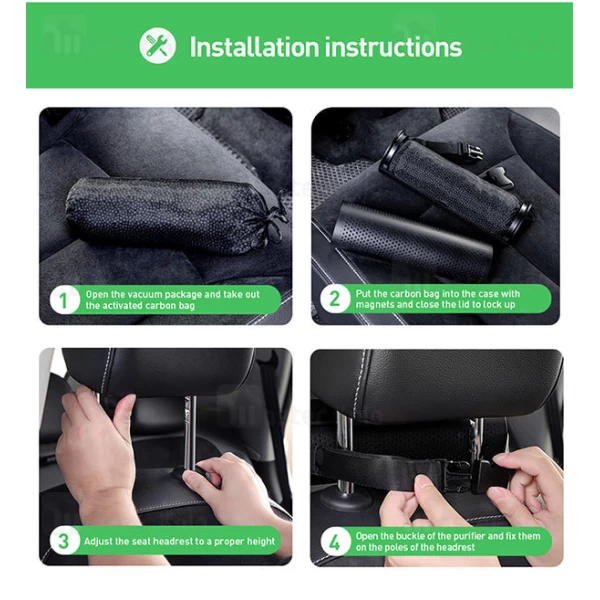 Installation instructions

1 Open the vacuum package and take out the activated carbon bag

2 Put the carbon bag into the case with magnets and close the lid to lock up

3 Adjust the seat headrest to a proper height

4 Open the buckle of the purifier and fix them on the poles of the headrest