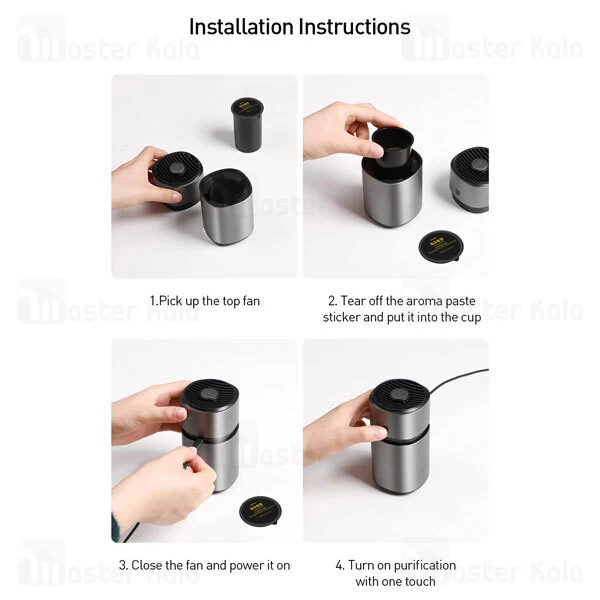 Installation Instructions

Master Kala

Master Kala

1.Pick up the top fan

2. Tear off the aroma paste sticker and put it into the cup

Master Kala

Master Kala

3. Close the fan and power it on

4. Turn on purification with one touch

Master Kala

Master Kala