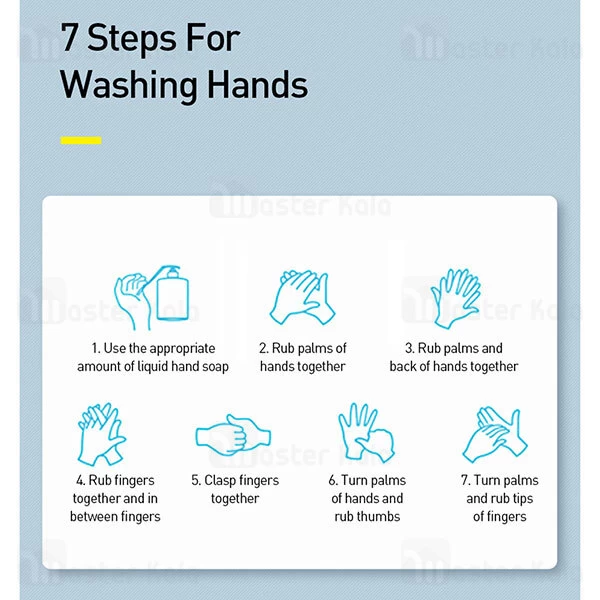 7 Steps For Washing Hands

Master Kala

1. Use the appropriate amount of liquid hand soap

2. Rub palms of hands together

3. Rub palms and back of hands together

4. Rub fingers together and in between fingers

5. Clasp fingers together

6. Turn palms of hands and rub thumbs

7. Turn palms and rub tips of fingers