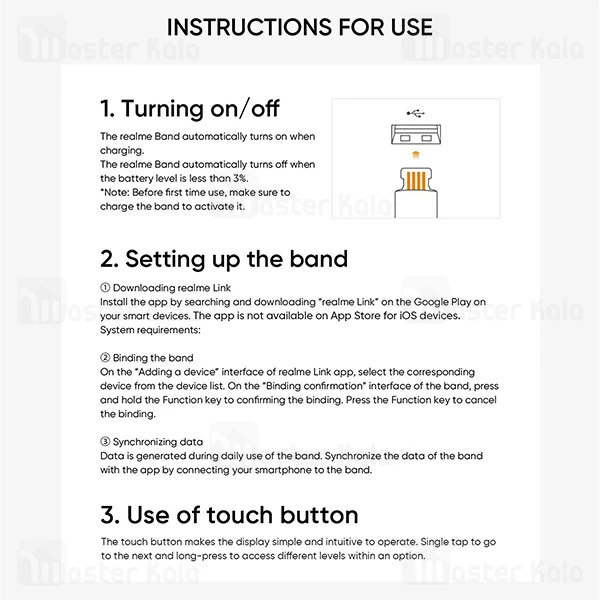 INSTRUCTIONS FOR USE

Master Kala

1. Turning on/off

The realme Band automatically turns on when charging.
The realme Band automatically turns off when the battery level is less than 3%.
*Note: Before first time use, make sure to charge the band to activate it.

2. Setting up the band

① Downloading realme Link
Install the app by searching and downloading "realme Link" on the Google Play on your smart devices. The app is not available on App Store for iOS devices.
System requirements:

② Binding the band
On the "Adding a device" interface of realme Link app, select the corresponding device from the device list. On the "Binding confirmation" interface of the band, press and hold the Function key to confirming the binding. Press the Function key to cancel the binding.

③ Synchronizing data
Data is generated during daily use of the band. Synchronize the data of the band with the app by connecting your smartphone to the band.

3. Use of touch button

The touch button makes the display simple and intuitive to operate. Single tap to go to the next and long-press to access different levels within an option.