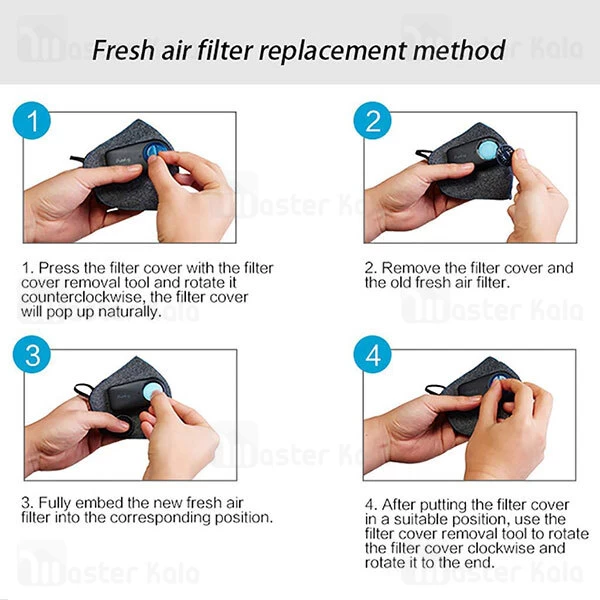 Fresh air filter replacement method

1

1. Press the filter cover with the filter cover removal tool and rotate it counterclockwise, the filter cover will pop up naturally.

2

2. Remove the filter cover and the old fresh air filter.

3

3. Fully embed the new fresh air filter into the corresponding position.

4

4. After putting the filter cover in a suitable position, use the filter cover removal tool to rotate the filter cover clockwise and rotate it to the end.

Master Kala