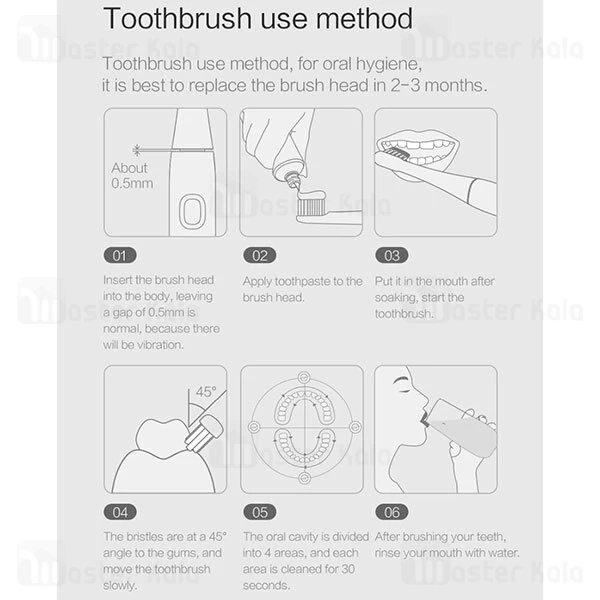 Toothbrush use method

Toothbrush use method, for oral hygiene, it is best to replace the brush head in 2-3 months.

About 0.5mm

01

Insert the brush head into the body, leaving a gap of 0.5mm is normal, because there will be vibration.

02

Apply toothpaste to the brush head.

03

Put it in the mouth after soaking, start the toothbrush.

45°

04

The bristles are at a 45° angle to the gums, and move the toothbrush slowly.

05

The oral cavity is divided into 4 areas, and each area is cleaned for 30 seconds.

06

After brushing your teeth, rinse your mouth with water.

Master Kala