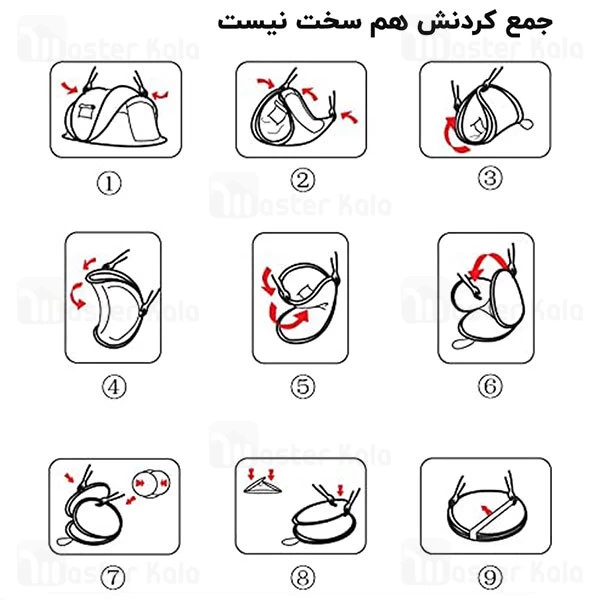 جمع کردنش هم سخت نیست

Master Kala

①
②
③
④
⑤
⑥
⑦
⑧
⑨