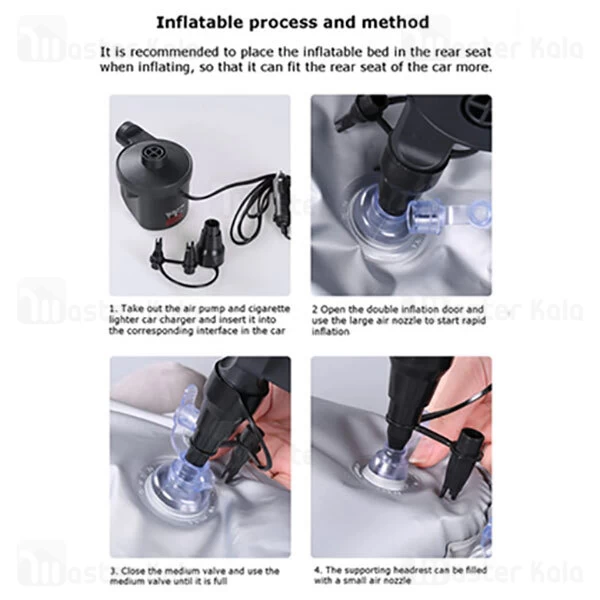 Inflatable process and method

It is recommended to place the inflatable bed in the rear seat when inflating, so that it can fit the rear seat of the car more.

1. Take out the air pump and cigarette lighter car charger and insert it into the corresponding interface in the car

2 Open the double inflation door and use the large air nozzle to start rapid inflation

3. Close the medium valve and use the medium valve until it is full

4. The supporting headrest can be filled with a small air nozzle

Master Kala