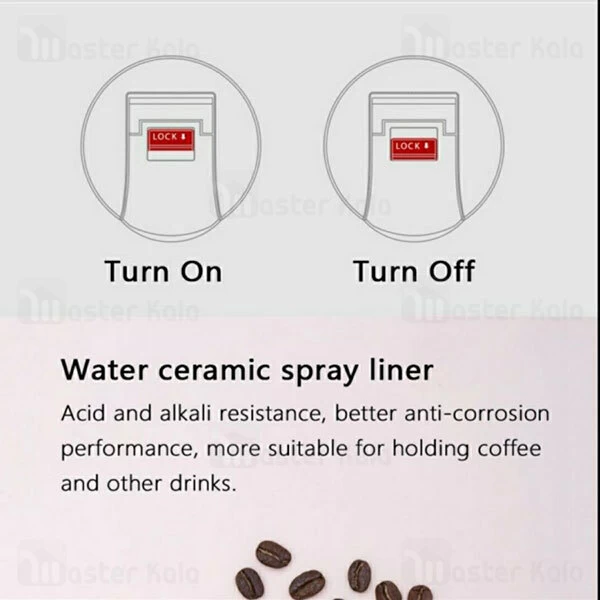 Master Kala Master Kala

LOCK

LOCK

Master Kala

Turn On

Turn Off

Master Kala Master Kala

Water ceramic spray liner

Acid and alkali resistance, better anti-corrosion performance, more suitable for holding coffee and other drinks.

Master Kala

Master Kala Master Kala