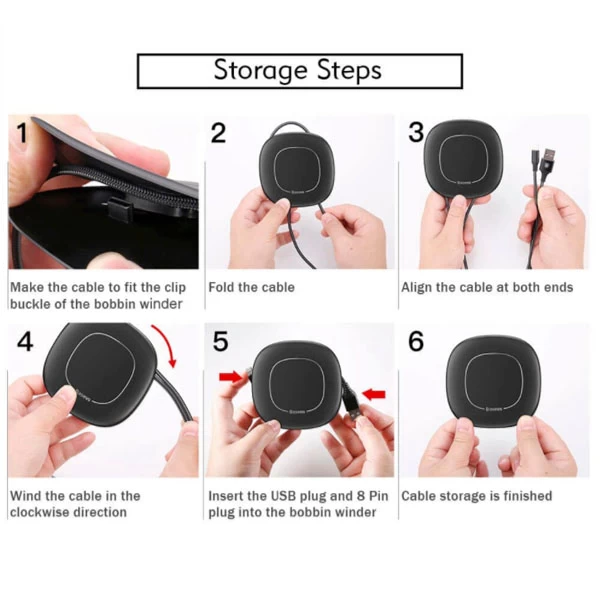 Storage Steps

1
Make the cable to fit the clip buckle of the bobbin winder

2
Baseus
Fold the cable

3
Baseus
Align the cable at both ends

4
Baseus
Wind the cable in the clockwise direction

5
Baseus
Insert the USB plug and 8 Pin plug into the bobbin winder

6
Baseus
Cable storage is finished