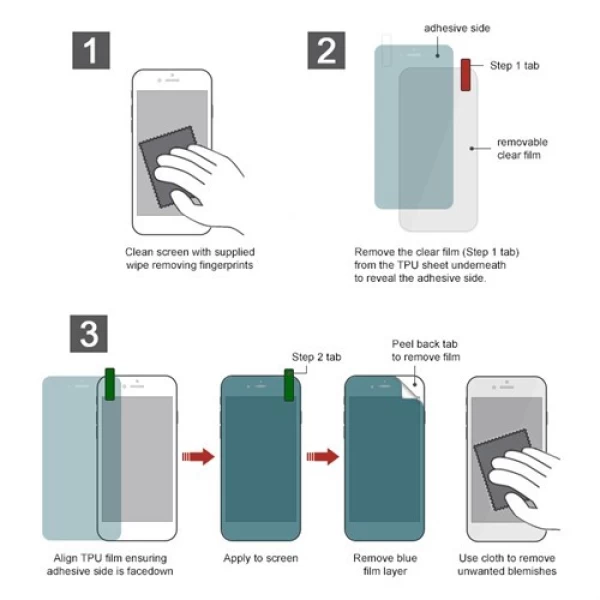 1

Clean screen with supplied wipe removing fingerprints

2

adhesive side

Step 1 tab

removable clear film

Remove the clear film (Step 1 tab) from the TPU sheet underneath to reveal the adhesive side.

3

Step 2 tab

Peel back tab to remove film

Align TPU film ensuring adhesive side is facedown

Apply to screen

Remove blue film layer

Use cloth to remove unwanted blemishes