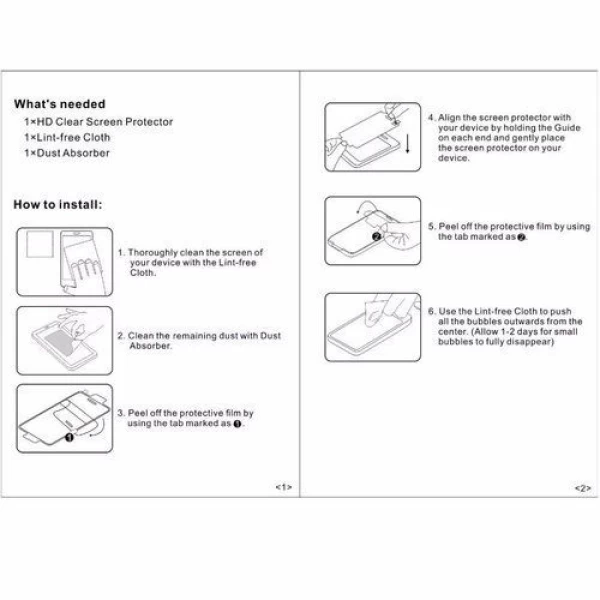 What's needed

1×HD Clear Screen Protector
1×Lint-free Cloth
1×Dust Absorber

How to install:

1. Thoroughly clean the screen of your device with the Lint-free Cloth.

2. Clean the remaining dust with Dust Absorber.

1

3. Peel off the protective film by using the tab marked as ❶.

<1>

4. Align the screen protector with your device by holding the Guide on each end and gently place the screen protector on your device.

2

5. Peel off the protective film by using the tab marked as ❷.

6. Use the Lint-free Cloth to push all the bubbles outwards from the center. (Allow 1-2 days for small bubbles to fully disappear)

<2>